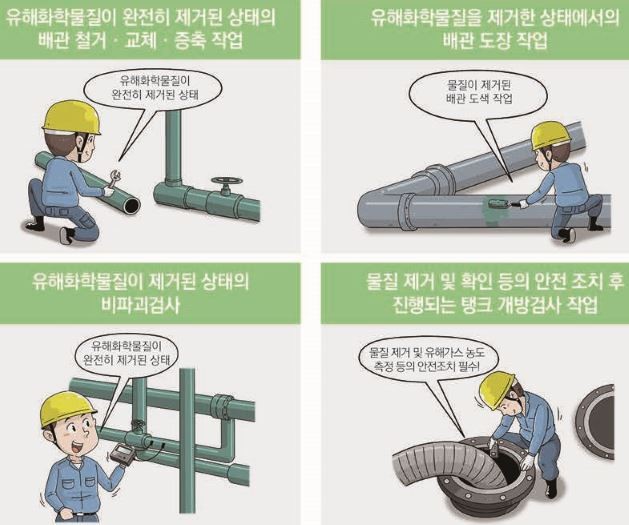 유해화학물질이 완전히 제거된 상태의 배관 철거 · 교체 · 증축 작업

유해화학물질이 완전히 제거된 상태

유해화학물질을 제거한 상태에서의 배관 도장 작업

물질이 제거된 배관 도색 작업

유해화학물질이 제거된 상태의 비파괴검사

유해화학물질이 완전히 제거된 상태

물질 제거 및 확인 등의 안전 조치 후 진행되는 탱크 개방검사 작업

물질 제거 및 유해가스 농도 측정 등의 안전조치 필수!