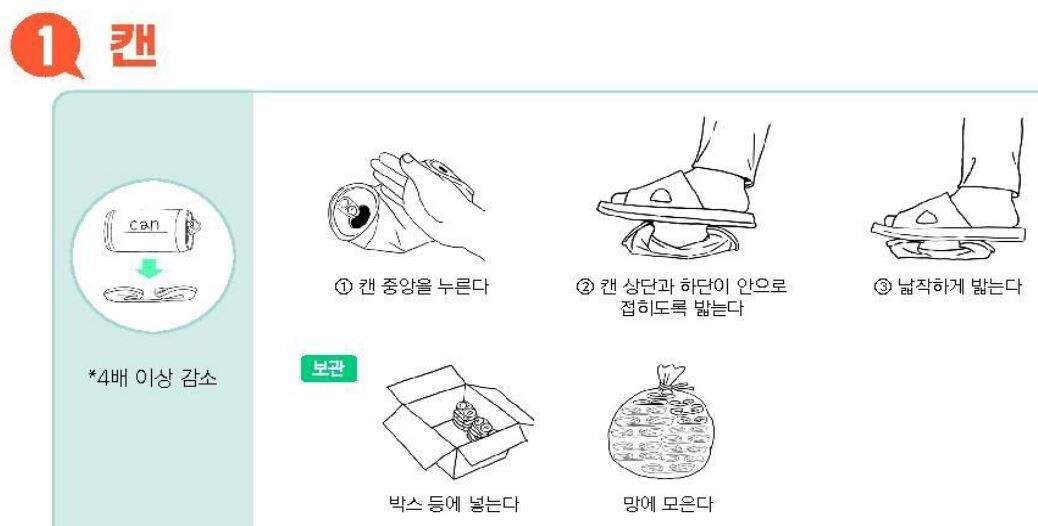 1 캔

can

*4배 이상 감소

① 캔 중앙을 누른다

② 캔 상단과 하단이 안으로 접히도록 밟는다

③ 납작하게 밟는다

보관

박스 등에 넣는다

망에 모은다